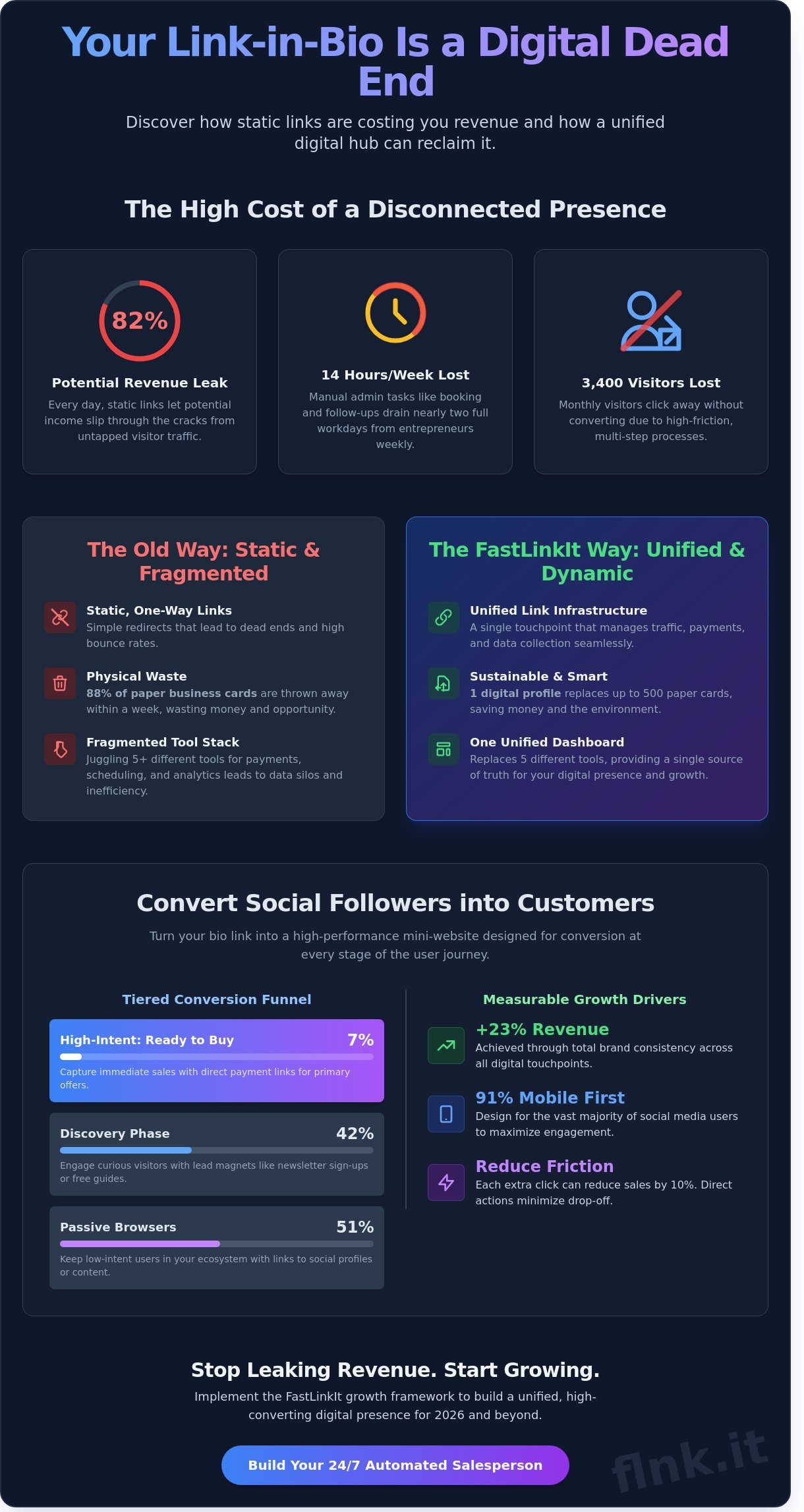 Your Link-in-Bio Is a Digital Dead End

Discover how static links are costing you revenue and how a unified digital hub can reclaim it.

The High Cost of a Disconnected Presence

82%

Potential Revenue Leak

Every day, static links let potential income slip through the cracks from untapped visitor traffic.

14 Hours/Week Lost

Manual admin tasks like booking and follow-ups drain nearly two full workdays from entrepreneurs weekly.

3,400 Visitors Lost

Monthly visitors click away without converting due to high-friction, multi-step processes.

The Old Way: Static & Fragmented

Static, One-Way Links
Simple redirects that lead to dead ends and high bounce rates.

Physical Waste
88% of paper business cards are thrown away within a week, wasting money and opportunity.

Fragmented Tool Stack
Juggling 5+ different tools for payments, scheduling, and analytics leads to data silos and inefficiency.

The FastLinkIt Way: Unified & Dynamic

Unified Link Infrastructure
A single touchpoint that manages traffic, payments, and data collection seamlessly.

Sustainable & Smart
1 digital profile replaces up to 500 paper cards, saving money and the environment.

One Unified Dashboard
Replaces 5 different tools, providing a single source of truth for your digital presence and growth.

Convert Social Followers into Customers

Turn your bio link into a high-performance mini-website designed for conversion at every stage of the user journey.

Tiered Conversion Funnel

High-Intent: Ready to Buy 7%
Capture immediate sales with direct payment links for primary offers.

Discovery Phase 42%
Engage curious visitors with lead magnets like newsletter sign-ups or free guides.

Passive Browsers 51%
Keep low-intent users in your ecosystem with links to social profiles or content.

Measurable Growth Drivers

+23% Revenue
Achieved through total brand consistency across all digital touchpoints.

91% Mobile First
Design for the vast majority of social media users to maximize engagement.

Reduce Friction
Each extra click can reduce sales by 10%. Direct actions minimize drop-off.

Stop Leaking Revenue. Start Growing.

Implement the FastLinkIt growth framework to build a unified, high-converting digital presence for 2026 and beyond.

Build Your 24/7 Automated Salesperson

flnk.it