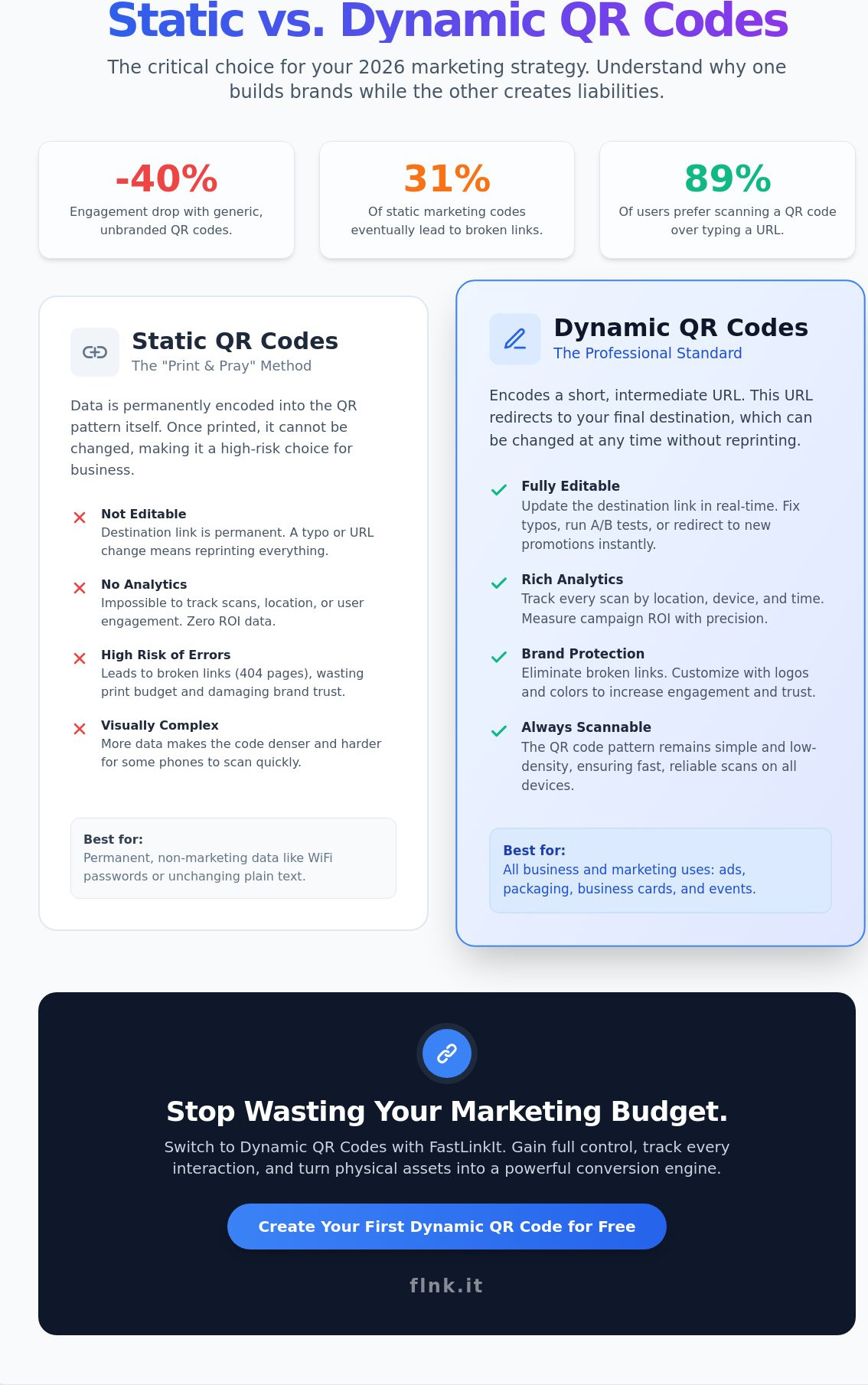 Static vs. Dynamic QR Codes

The critical choice for your 2026 marketing strategy. Understand why one builds brands while the other creates liabilities.

-40%
Engagement drop with generic, unbranded QR codes.

31%
Of static marketing codes eventually lead to broken links.

89%
Of users prefer scanning a QR code over typing a URL.

Static QR Codes
The "Print & Pray" Method

Data is permanently encoded into the QR pattern itself. Once printed, it cannot be changed, making it a high-risk choice for business.

Not Editable
Destination link is permanent. A typo or URL change means reprinting everything.

No Analytics
Impossible to track scans, location, or user engagement. Zero ROI data.

High Risk of Errors
Leads to broken links (404 pages), wasting print budget and damaging brand trust.

Visually Complex
More data makes the code denser and harder for some phones to scan quickly.

Best for:
Permanent, non-marketing data like WiFi passwords or unchanging plain text.

Dynamic QR Codes
The Professional Standard

Encodes a short, intermediate URL. This URL redirects to your final destination, which can be changed at any time without reprinting.

Fully Editable
Update the destination link in real-time. Fix typos, run A/B tests, or redirect to new promotions instantly.

Rich Analytics
Track every scan by location, device, and time. Measure campaign ROI with precision.

Brand Protection
Eliminate broken links. Customize with logos and colors to increase engagement and trust.

Always Scannable
The QR code pattern remains simple and low-density, ensuring fast, reliable scans on all devices.

Best for:
All business and marketing uses: ads, packaging, business cards, and events.

Stop Wasting Your Marketing Budget.

Switch to Dynamic QR Codes with FastLinkIt. Gain full control, track every interaction, and turn physical assets into a powerful conversion engine.

Create Your First Dynamic QR Code for Free

flnk.it